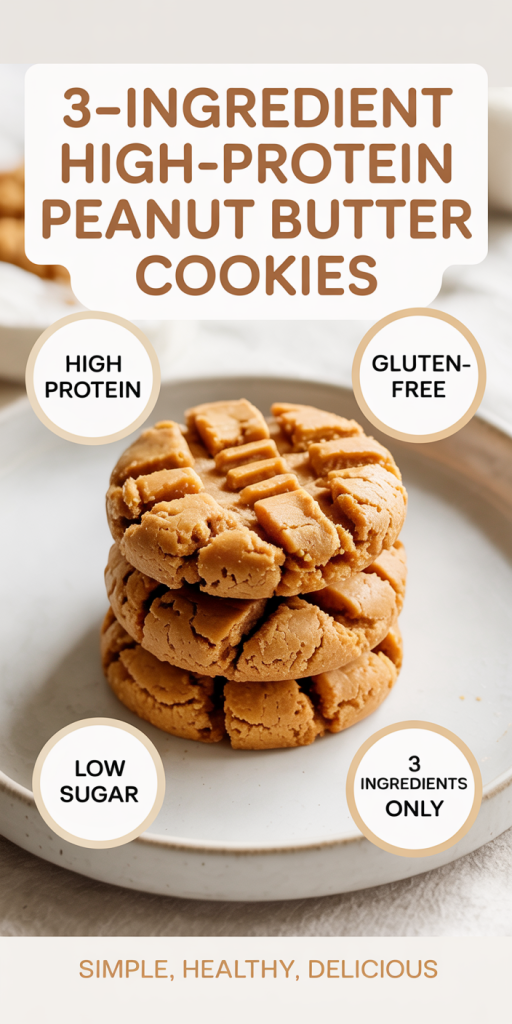 3-INGREDIENT HIGH-PROTEIN PEANUT BUTTER COOKIES

HIGH PROTEIN

GLUTEN-FREE

LOW SUGAR

3 INGREDIENTS ONLY

SIMPLE, HEALTHY, DELICIOUS