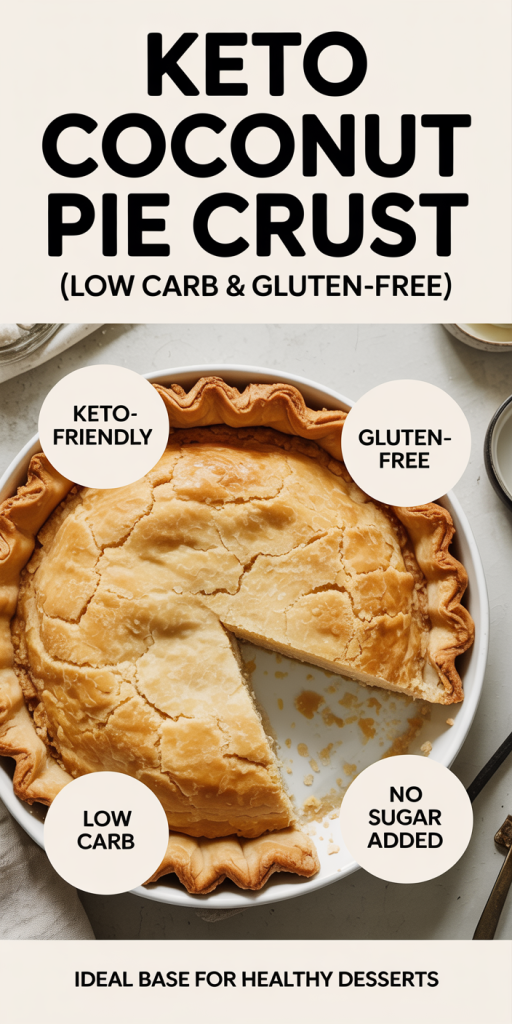 KETO COCONUT PIE CRUST

(LOW CARB & GLUTEN-FREE)

KETO-FRIENDLY

GLUTEN-FREE

LOW CARB

NO SUGAR ADDED

IDEAL BASE FOR HEALTHY DESSERTS