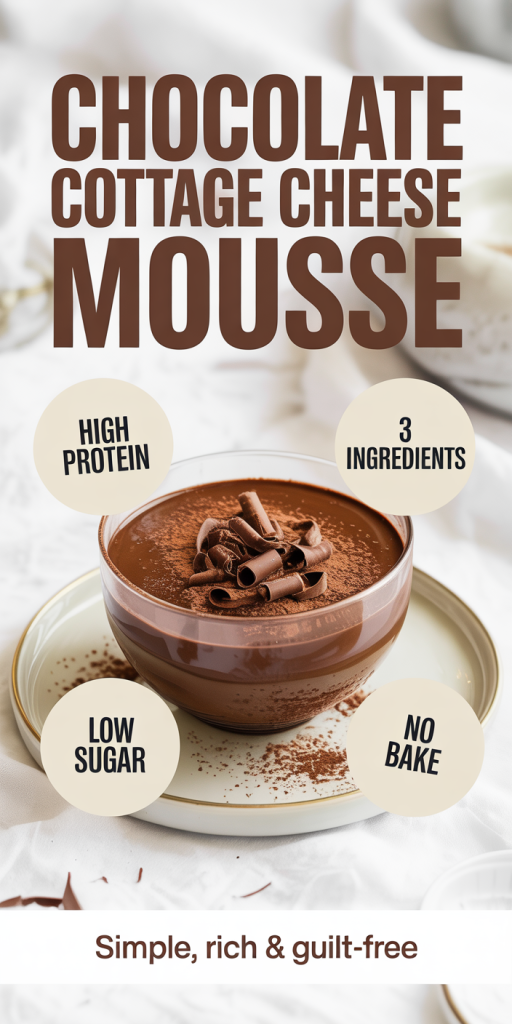 CHOCOLATE
COTTAGE CHEESE
MOUSSE

HIGH PROTEIN

3 INGREDIENTS

LOW SUGAR

NO BAKE

Simple, rich & guilt-free