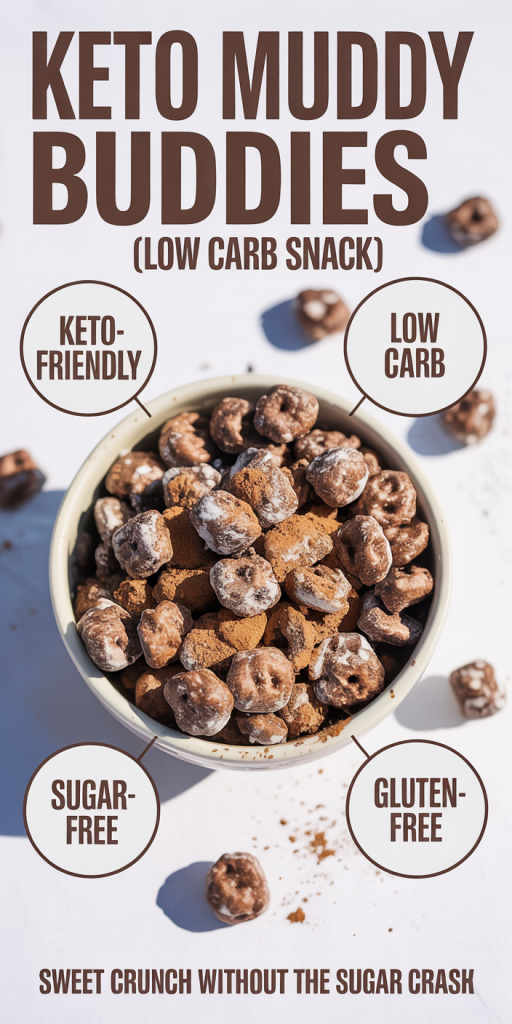 KETO MUDDY BUDDIES

(LOW CARB SNACK)

KETO-FRIENDLY

LOW CARB

SUGAR-FREE

GLUTEN-FREE

SWEET CRUNCH WITHOUT THE SUGAR CRASK