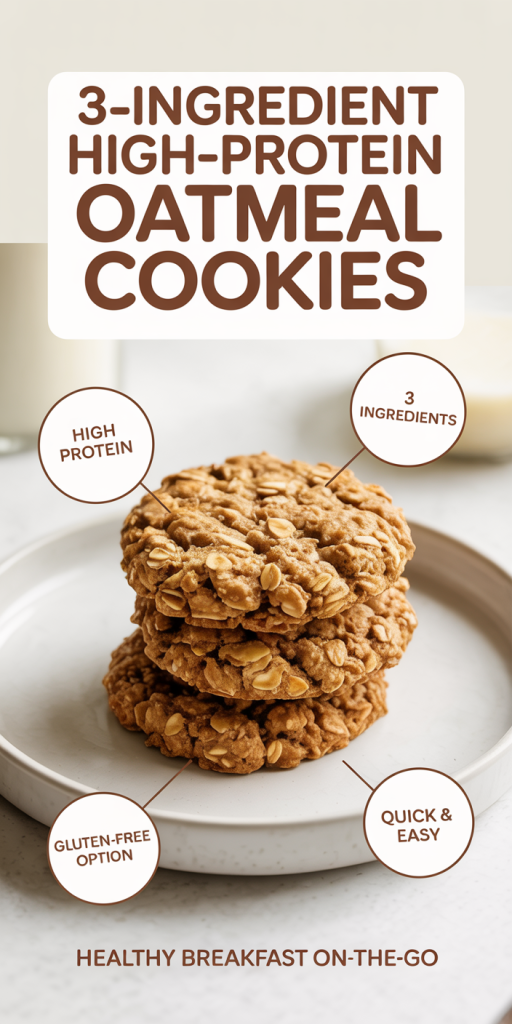 3-INGREDIENT HIGH-PROTEIN OATMEAL COOKIES

HIGH PROTEIN

3 INGREDIENTS

GLUTEN-FREE OPTION

QUICK & EASY

HEALTHY BREAKFAST ON-THE-GO