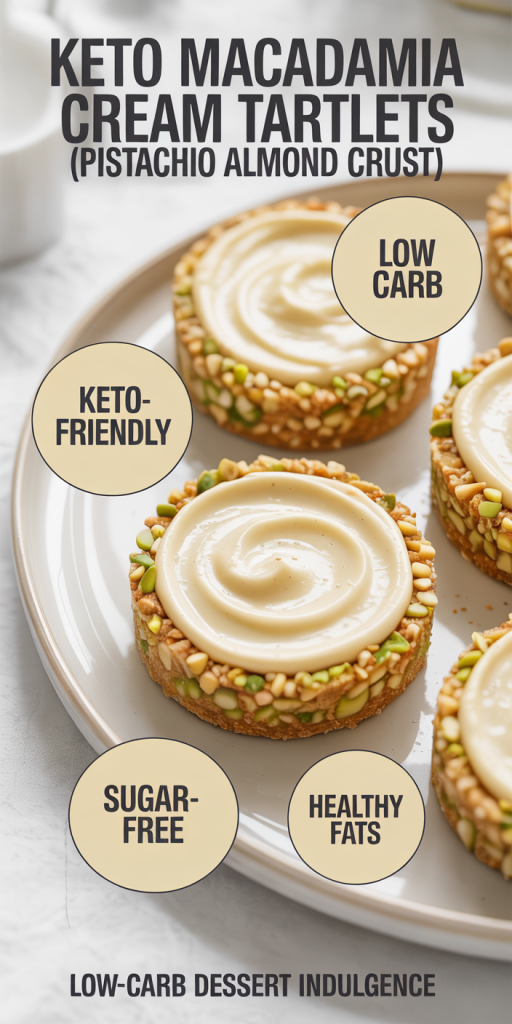 KETO MACADAMIA CREAM TARTLETS (PISTACHIO ALMOND CRUST)

LOW CARB

KETO-FRIENDLY

SUGAR-FREE

HEALTHY FATS

LOW-CARB DESSERT INDULGENCE