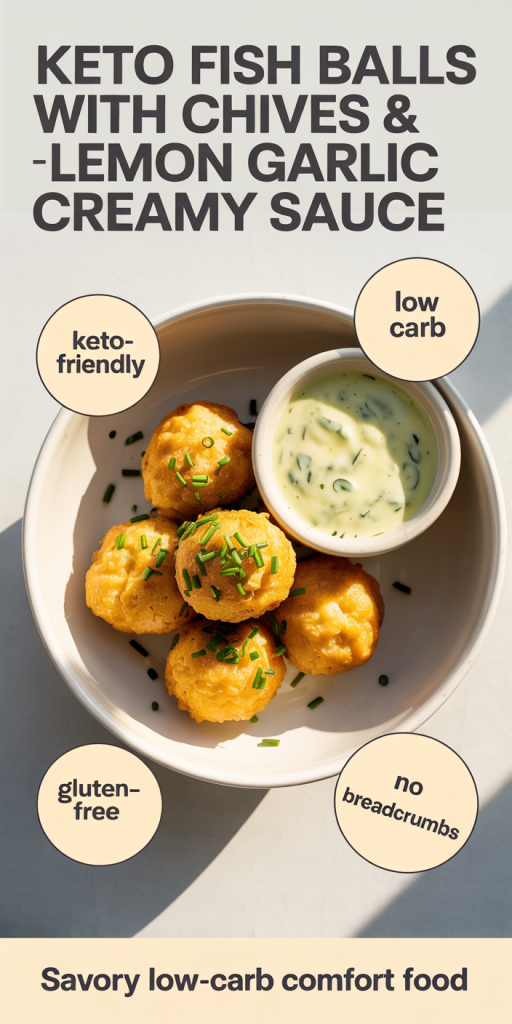 KETO FISH BALLS WITH CHIVES & -LEMON GARLIC CREAMY SAUCE

keto-friendly

low carb

gluten-free

no breadcrumbs

Savory low-carb comfort food