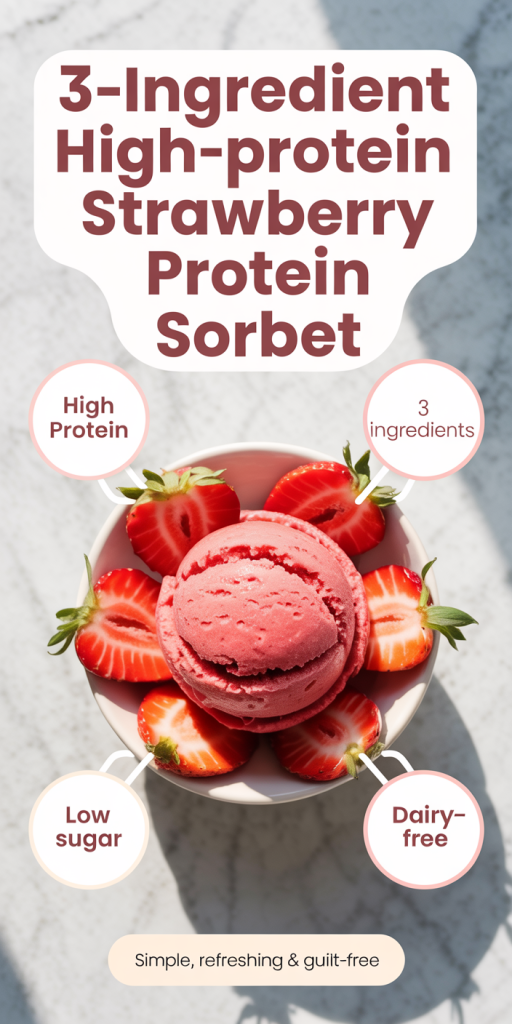 3-Ingredient High-protein Strawberry Protein Sorbet

High Protein

3 ingredients

Low sugar

Dairy-free

Simple, refreshing & guilt-free