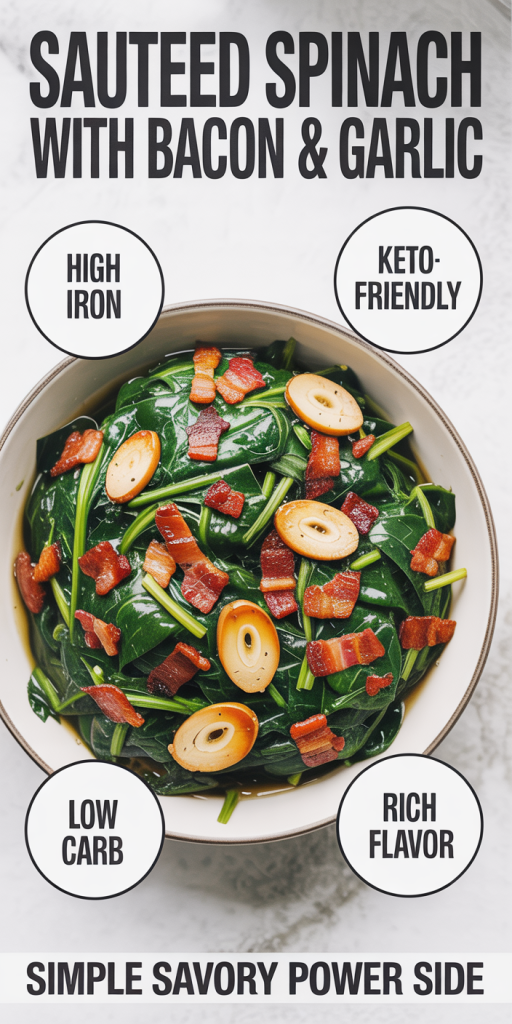 SAUTEED SPINACH
WITH BACON & GARLIC

HIGH IRON

KETO-FRIENDLY

LOW CARB

RICH FLAVOR

SIMPLE SAVORY POWER SIDE