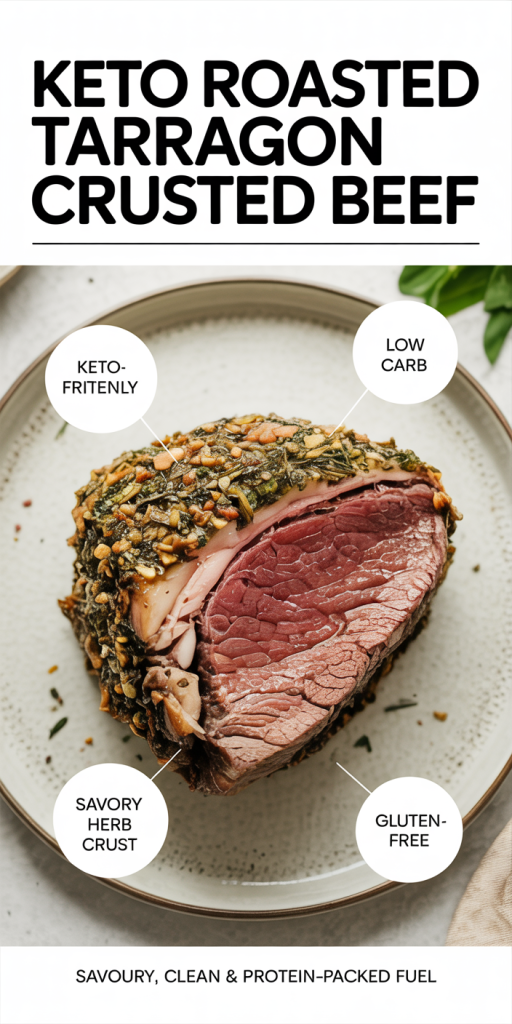 KETO ROASTED TARRAGON CRUSTED BEEF

KETO-FRITENLY

LOW CARB

SAVORY HERB CRUST

GLUTEN-FREE

SAVOURY, CLEAN & PROTEIN-PACKED FUEL