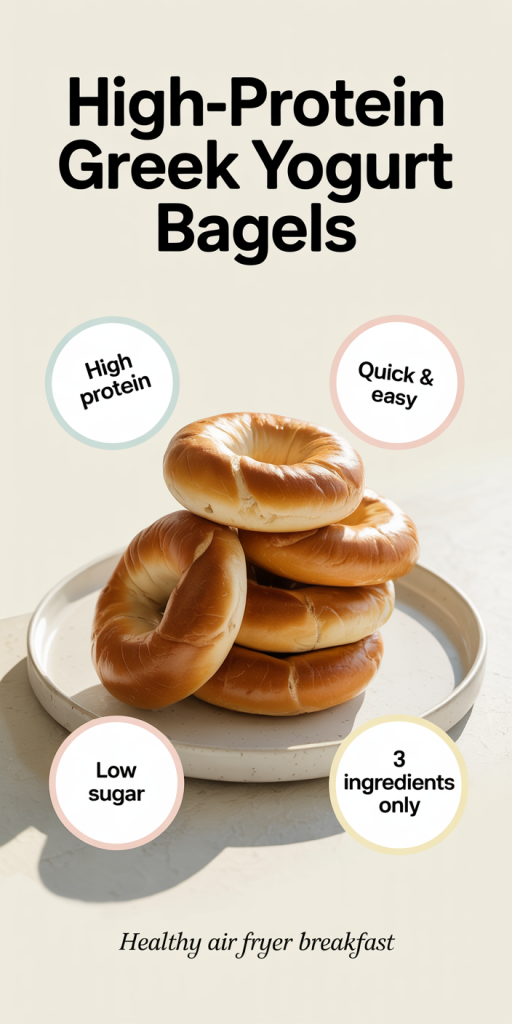 High-Protein Greek Yogurt Bagels

High protein

Quick & easy

Low sugar

3 ingredients only

Healthy air fryer breakfast