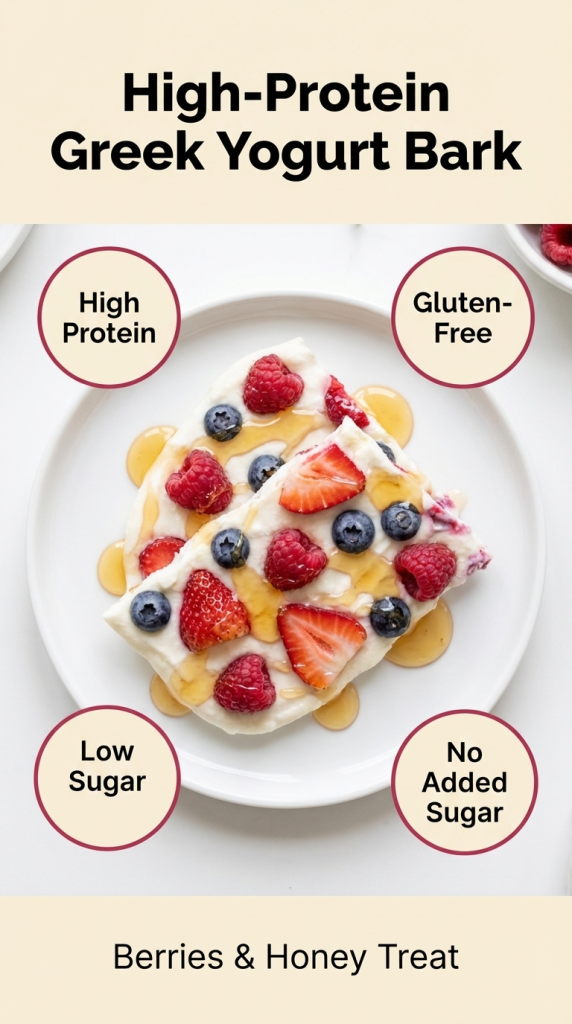 High-Protein Greek Yogurt Bark

High Protein

Gluten-Free

Low Sugar

No Added Sugar

Berries & Honey Treat