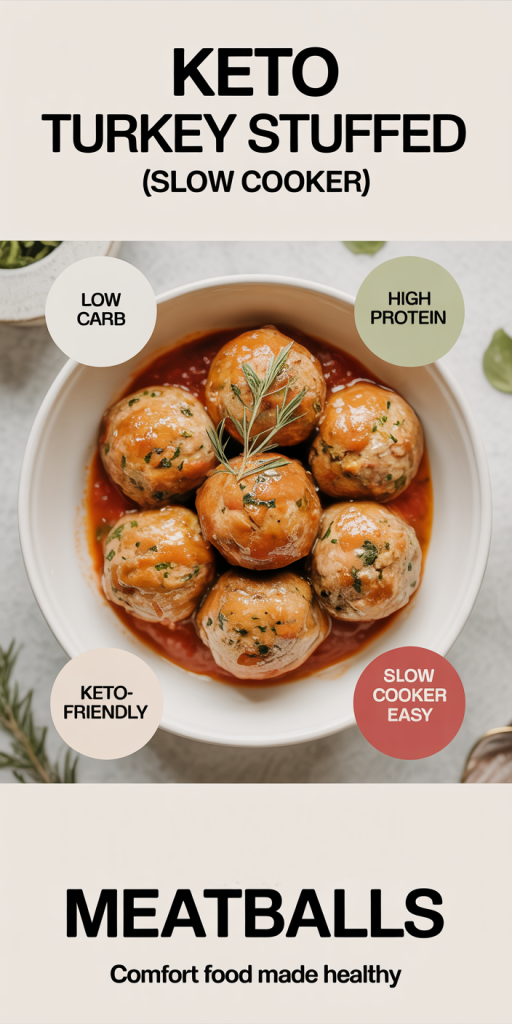 KETO
TURKEY STUFFED
(SLOW COOKER)

LOW CARB

HIGH PROTEIN

KETO-FRIENDLY

SLOW COOKER EASY

MEATBALLS

Comfort food made healthy