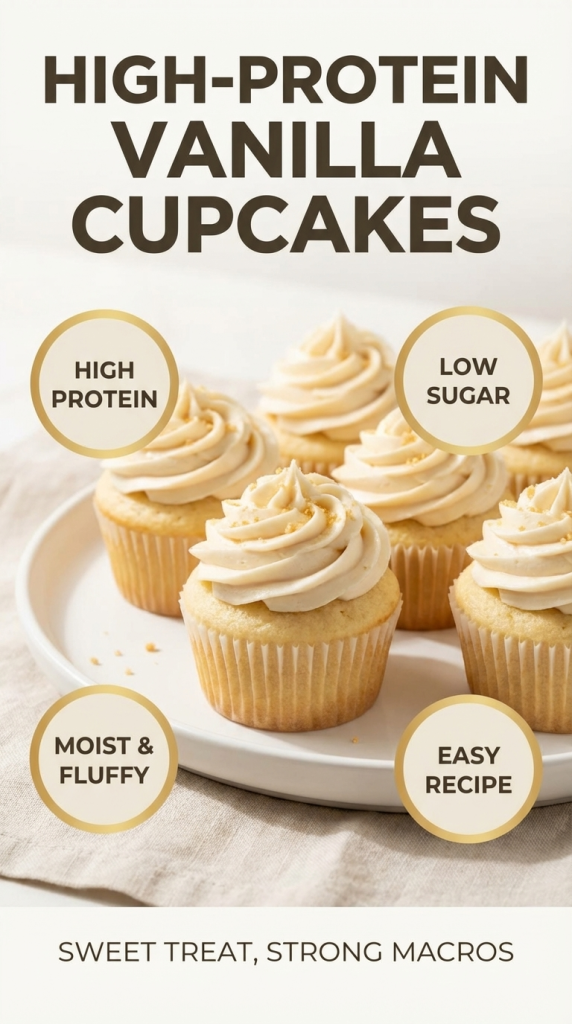 HIGH-PROTEIN VANILLA CUPCAKES

HIGH PROTEIN

LOW SUGAR

MOIST & FLUFFY

EASY RECIPE

SWEET TREAT, STRONG MACROS