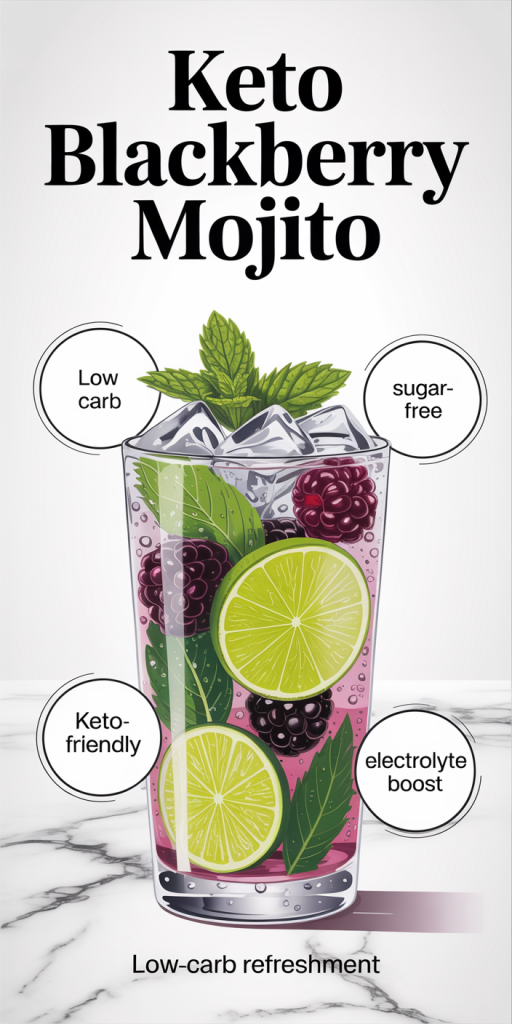 Keto Blackberry Mojito

Low carb

sugar-free

Keto-friendly

electrolyte boost

Low-carb refreshment