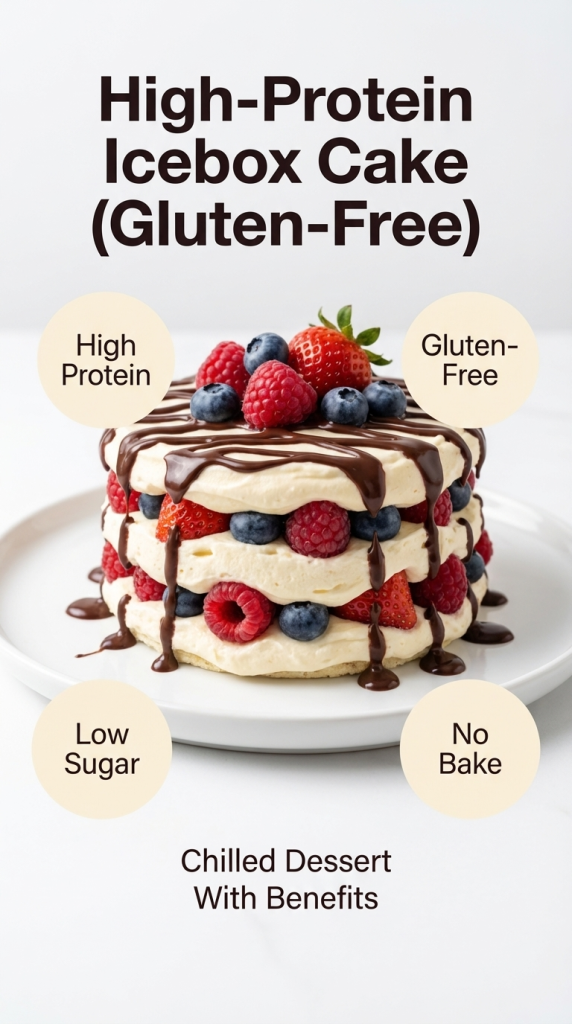 High-Protein Icebox Cake (Gluten-Free)

High Protein

Gluten-Free

Low Sugar

No Bake

Chilled Dessert With Benefits