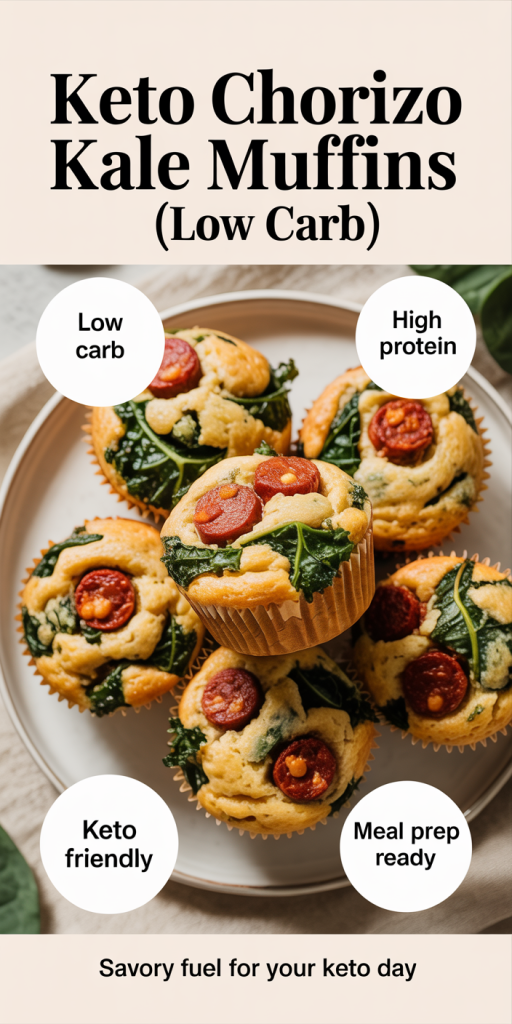 Keto Chorizo Kale Muffins (Low Carb)

Low carb

High protein

Keto friendly

Meal prep ready

Savory fuel for your keto day