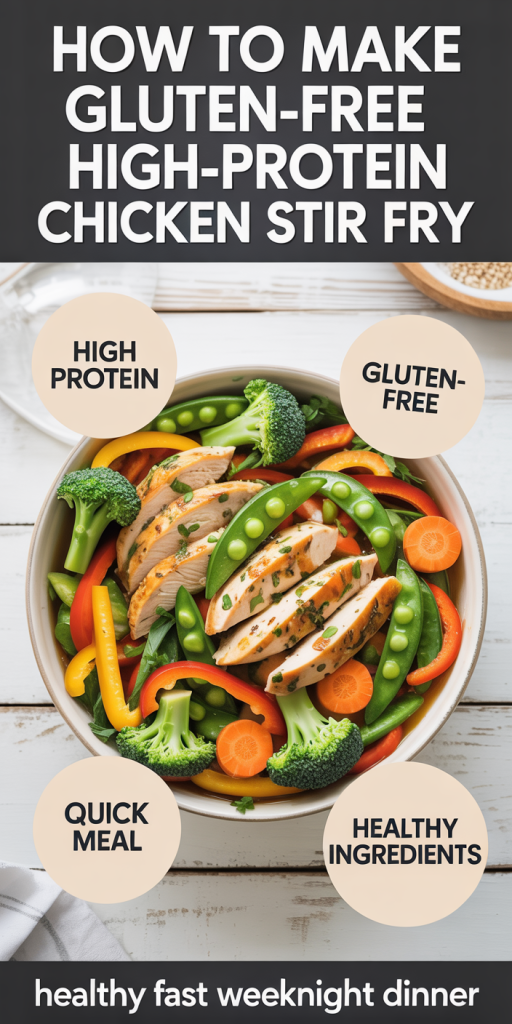 HOW TO MAKE GLUTEN-FREE HIGH-PROTEIN CHICKEN STIR FRY

HIGH PROTEIN

GLUTEN-FREE

QUICK MEAL

HEALTHY INGREDIENTS

healthy fast weeknight dinner