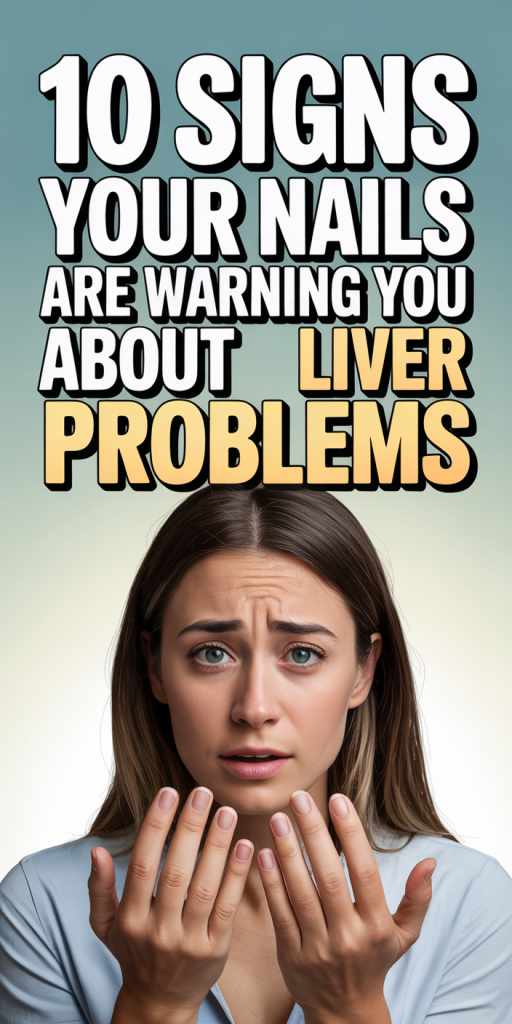 10 SIGNS YOUR NAILS ARE WARNING YOU ABOUT LIVER PROBLEMS