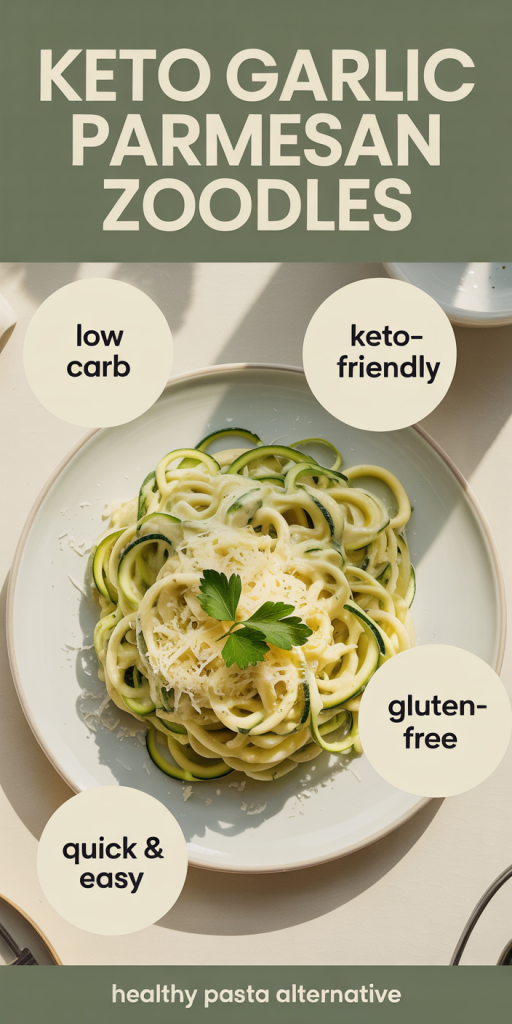 KETO GARLIC PARMESAN ZOODLES

low carb

keto-friendly

gluten-free

quick & easy

healthy pasta alternative