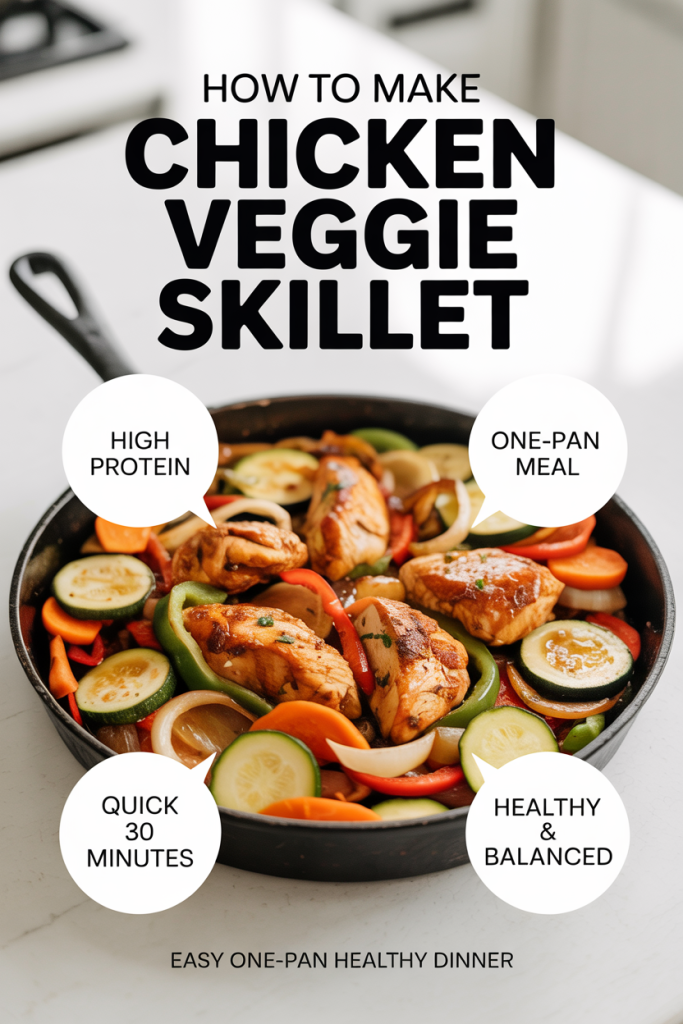 HOW TO MAKE
CHICKEN VEGGIE SKILLET

HIGH PROTEIN

ONE-PAN MEAL

QUICK 30 MINUTES

HEALTHY & BALANCED

EASY ONE-PAN HEALTHY DINNER