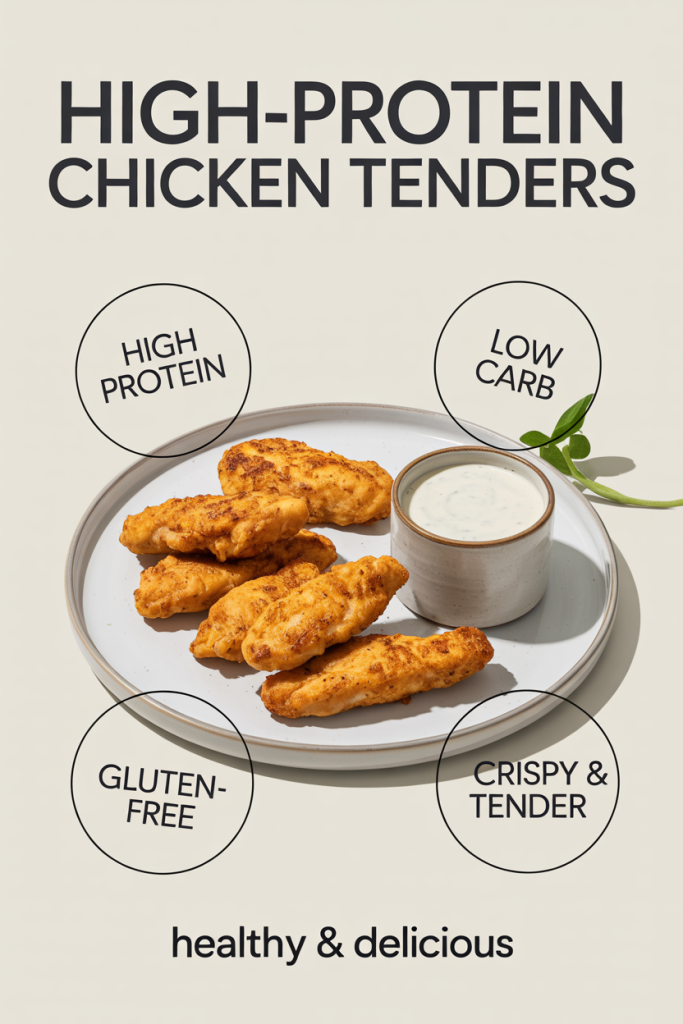 HIGH-PROTEIN
CHICKEN TENDERS

HIGH PROTEIN

LOW CARB

GLUTEN-FREE

CRISPY & TENDER

healthy & delicious