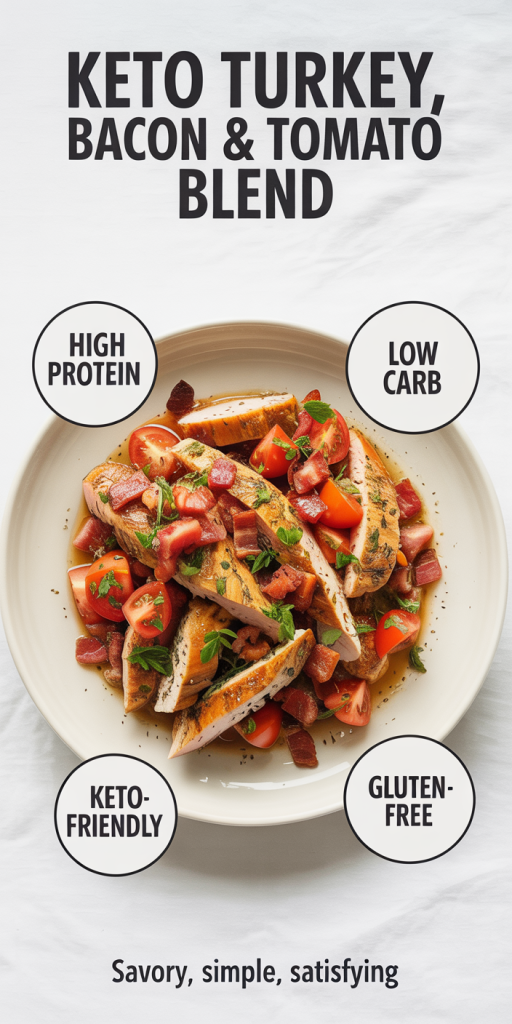 KETO TURKEY, BACON & TOMATO BLEND

HIGH PROTEIN

LOW CARB

KETO-FRIENDLY

GLUTEN-FREE

Savory, simple, satisfying