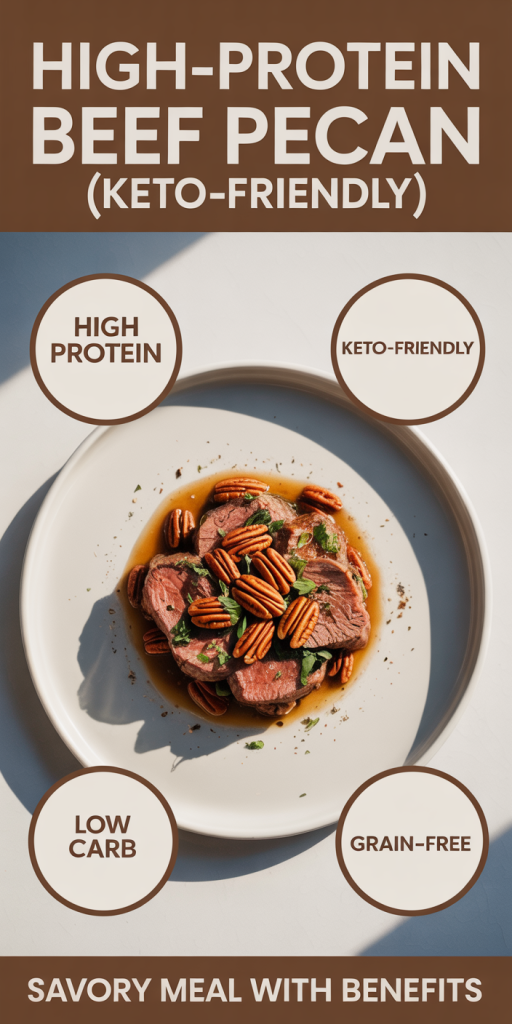 HIGH-PROTEIN BEEF PECAN (KETO-FRIENDLY)

HIGH PROTEIN

KETO-FRIENDLY

LOW CARB

GRAIN-FREE

SAVORY MEAL WITH BENEFITS