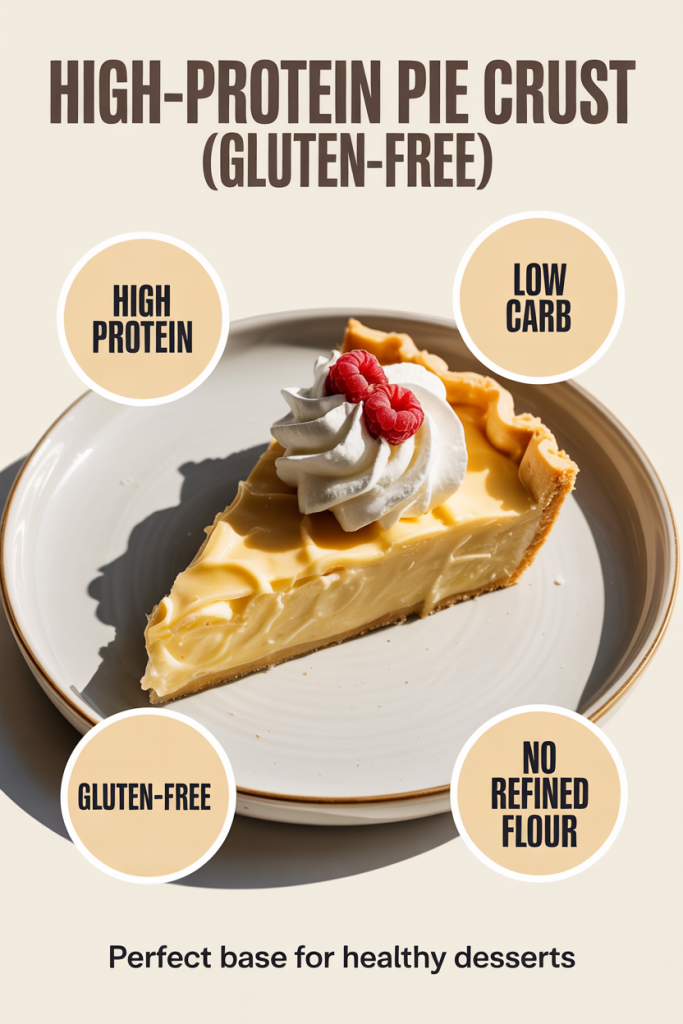 HIGH-PROTEIN PIE CRUST
(GLUTEN-FREE)

HIGH PROTEIN

LOW CARB

GLUTEN-FREE

NO REFINED FLOUR

Perfect base for healthy desserts