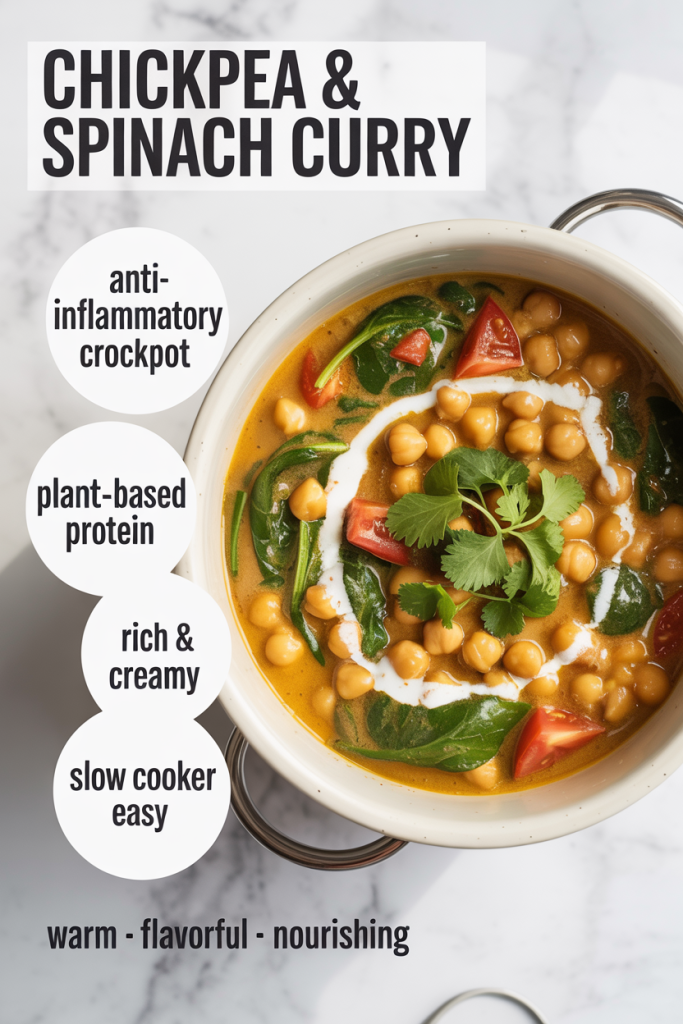 CHICKPEA & SPINACH CURRY

anti-inflammatory crockpot

plant-based protein

rich & creamy

slow cooker easy

warm - flavorful - nourishing