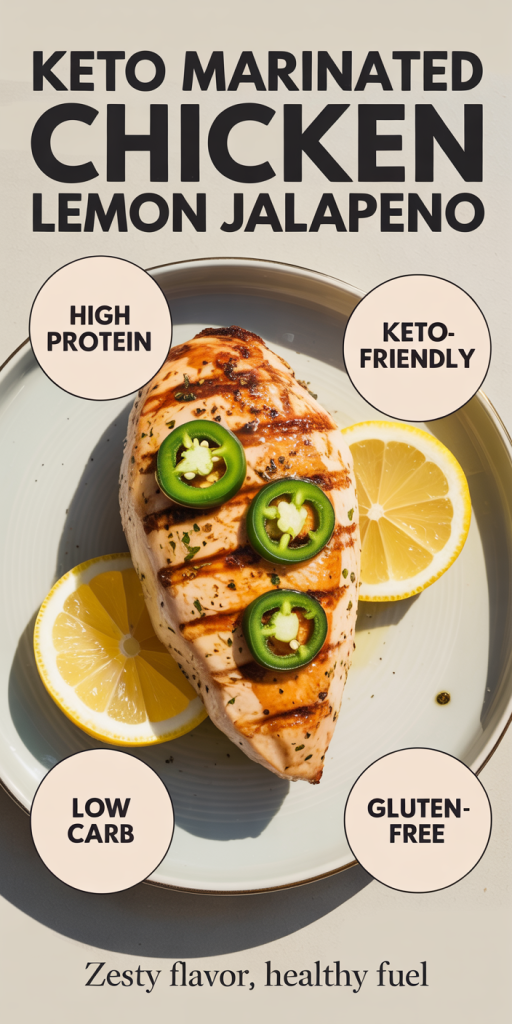 KETO MARINATED CHICKEN LEMON JALAPENO

HIGH PROTEIN

KETO-FRIENDLY

LOW CARB

GLUTEN-FREE

Zesty flavor, healthy fuel