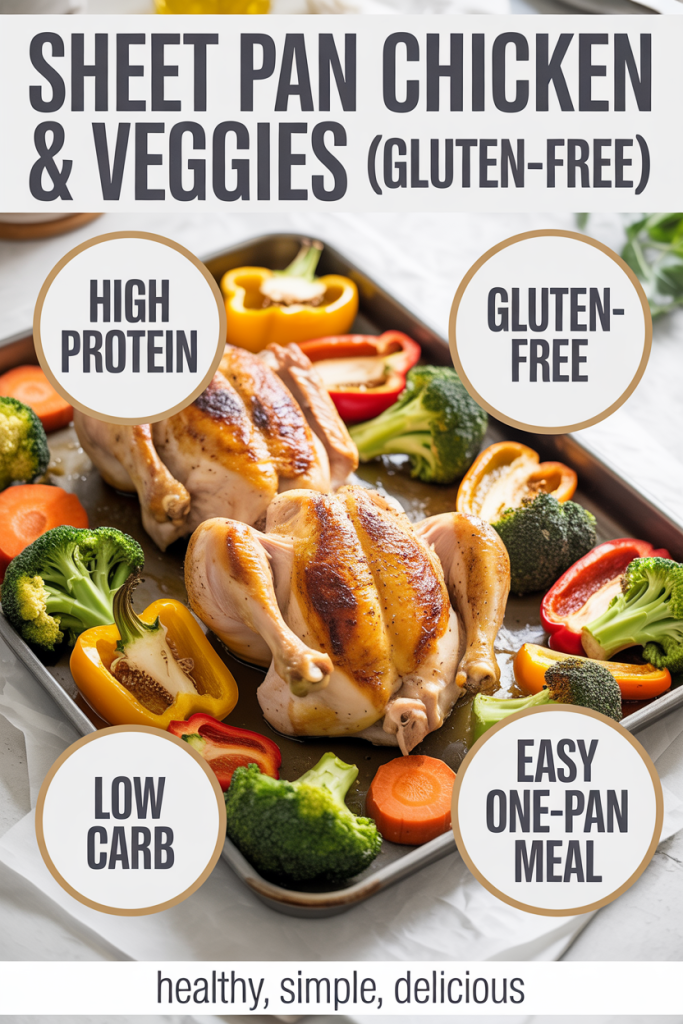 SHEET PAN CHICKEN & VEGGIES (GLUTEN-FREE)

HIGH PROTEIN

GLUTEN-FREE

LOW CARB

EASY ONE-PAN MEAL

healthy, simple, delicious