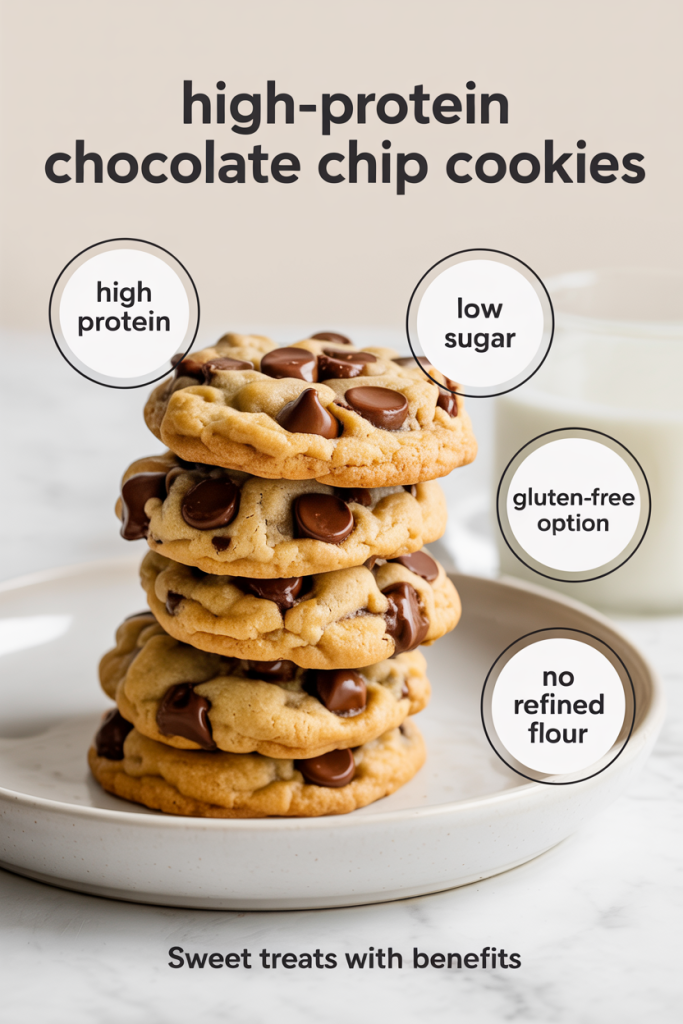 high-protein chocolate chip cookies

high protein

low sugar

gluten-free option

no refined flour

Sweet treats with benefits