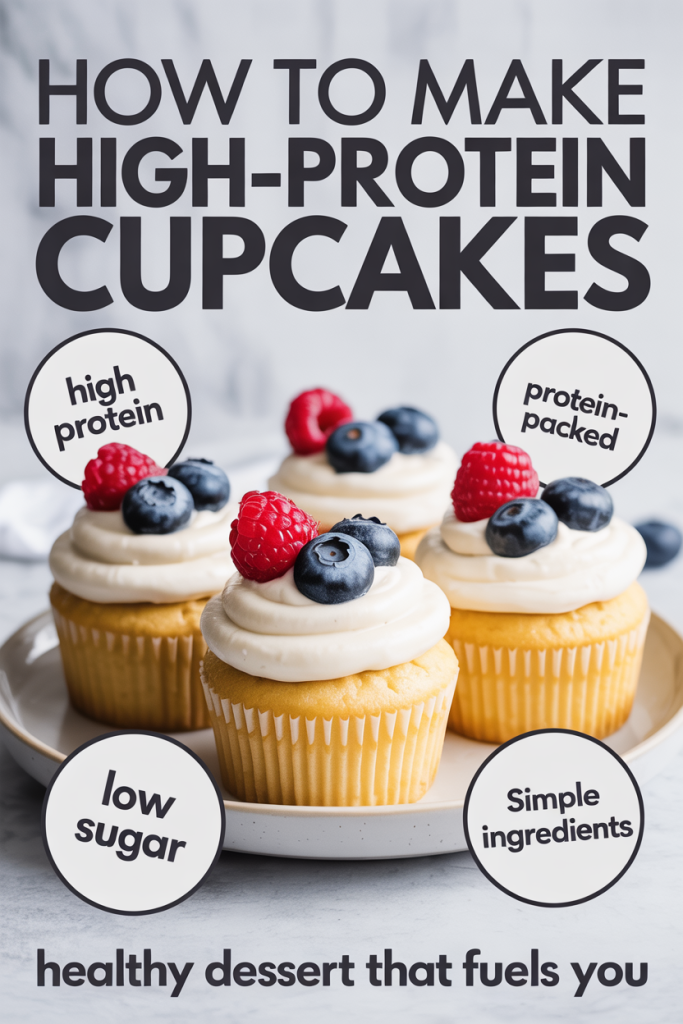 HOW TO MAKE HIGH-PROTEIN CUPCAKES

high protein

protein-packed

low sugar

Simple ingredients

healthy dessert that fuels you