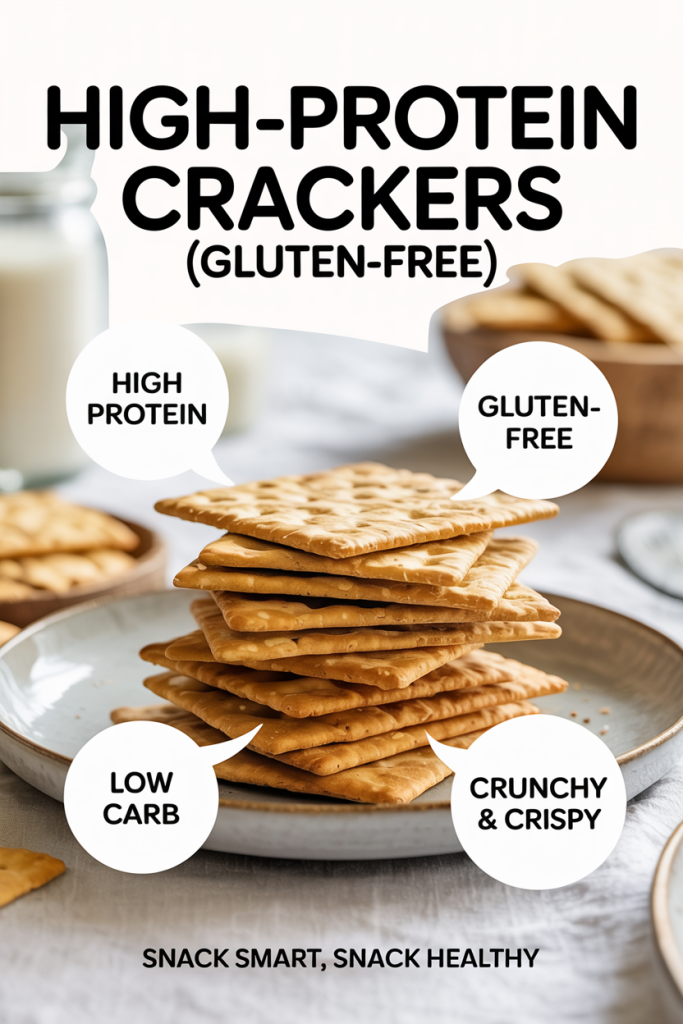 HIGH-PROTEIN CRACKERS (GLUTEN-FREE)

HIGH PROTEIN

GLUTEN-FREE

LOW CARB

CRUNCHY & CRISPY

SNACK SMART, SNACK HEALTHY