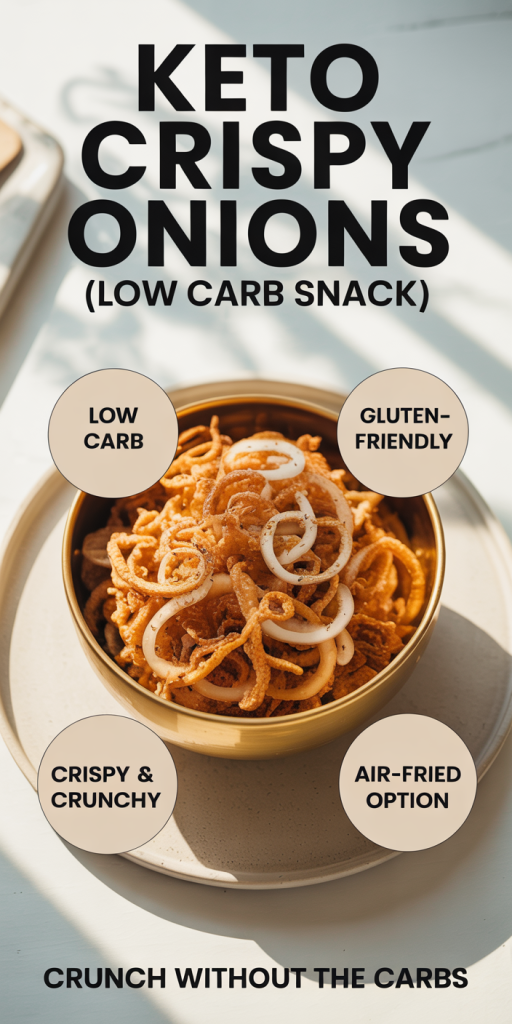 KETO CRISPY ONIONS
(LOW CARB SNACK)

LOW CARB

GLUTEN-FRIENDLY

CRISPY & CRUNCHY

AIR-FRIED OPTION

CRUNCH WITHOUT THE CARBS