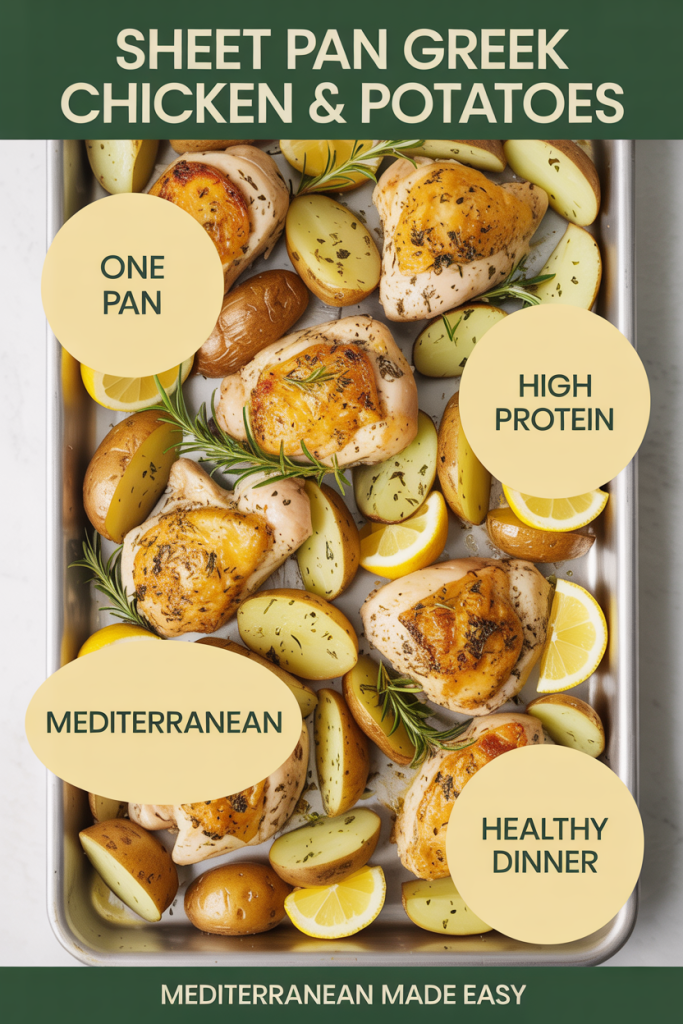 SHEET PAN GREEK CHICKEN & POTATOES

ONE PAN

HIGH PROTEIN

MEDITERRANEAN

HEALTHY DINNER

MEDITERRANEAN MADE EASY