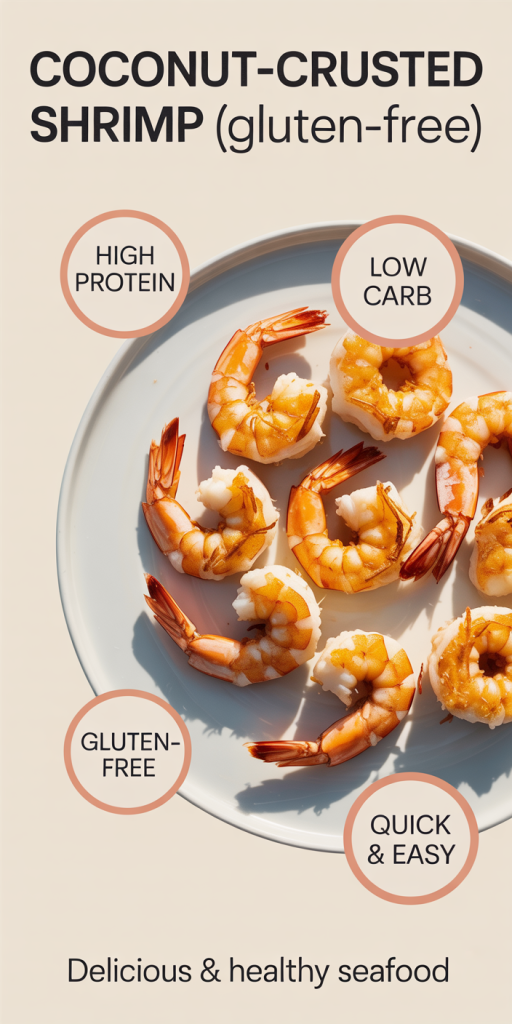 COCONUT-CRUSTED SHRIMP (gluten-free)

HIGH PROTEIN

LOW CARB

GLUTEN-FREE

QUICK & EASY

Delicious & healthy seafood