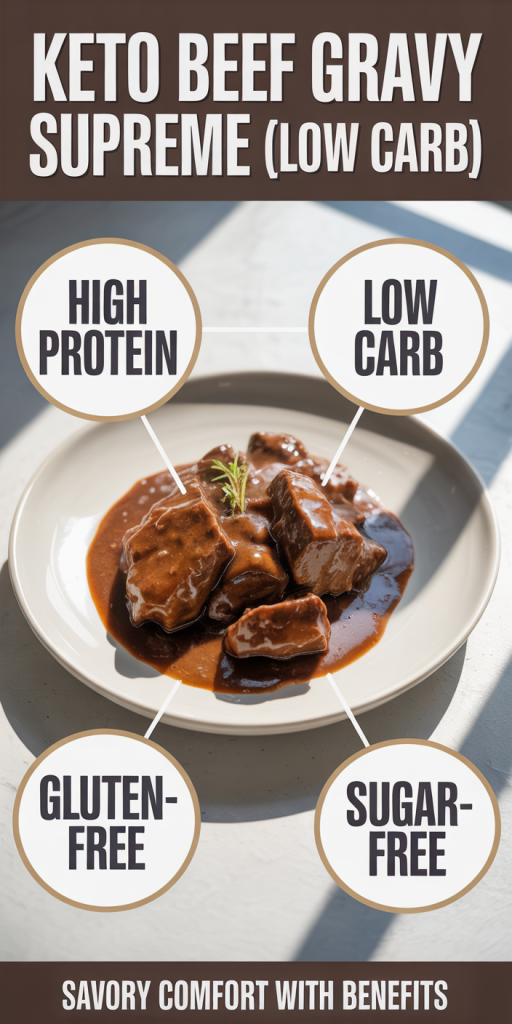 KETO BEEF GRAVY SUPREME (LOW CARB)

HIGH PROTEIN

LOW CARB

GLUTEN-FREE

SUGAR-FREE

SAVORY COMFORT WITH BENEFITS