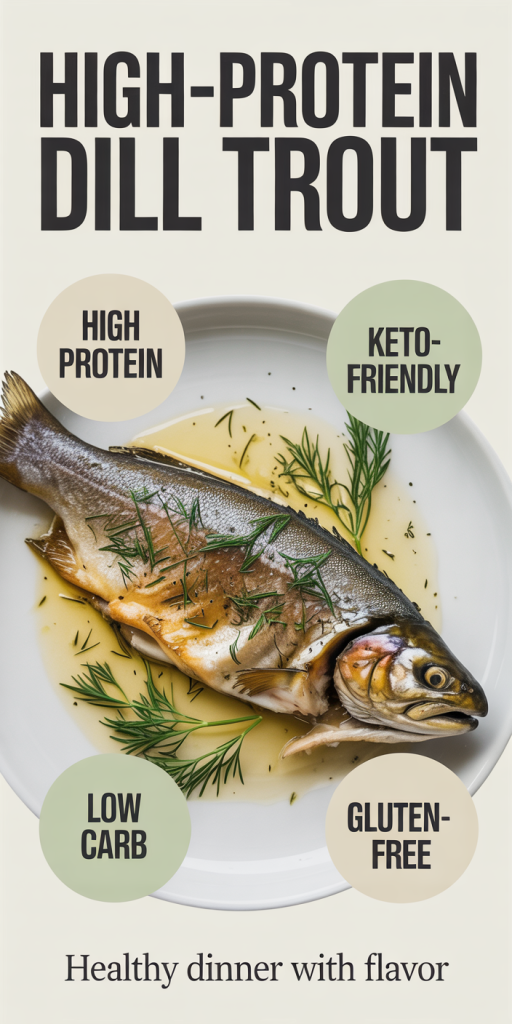 HIGH-PROTEIN DILL TROUT

HIGH PROTEIN

KETO-FRIENDLY

LOW CARB

GLUTEN-FREE

Healthy dinner with flavor