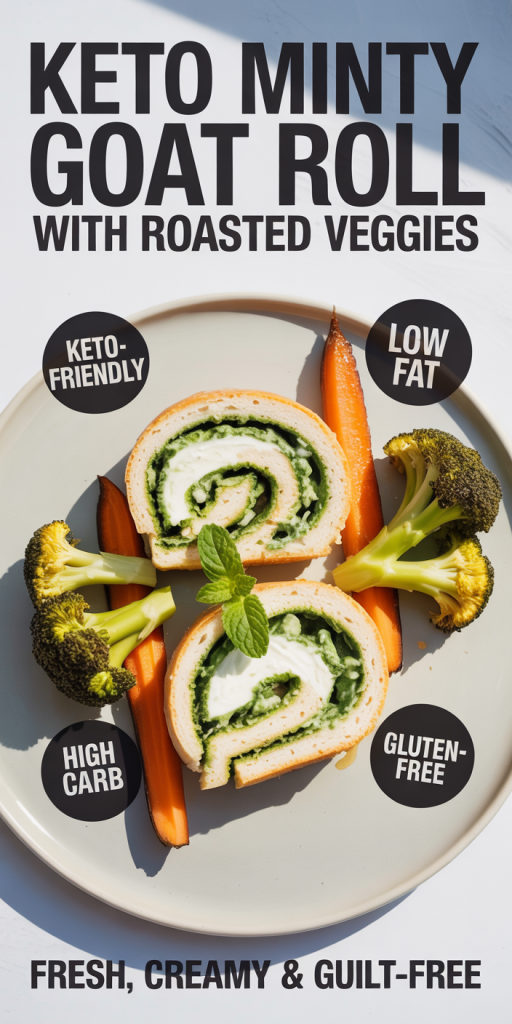 KETO MINTY GOAT ROLL
WITH ROASTED VEGGIES

KETO-FRIENDLY

LOW FAT

HIGH CARB

GLUTEN-FREE

FRESH, CREAMY & GUILT-FREE