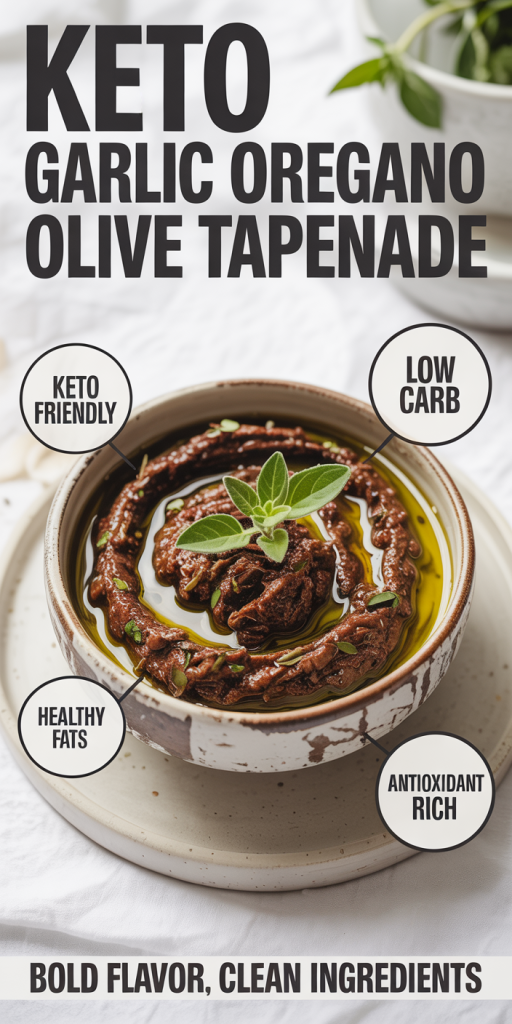 KETO
GARLIC OREGANO
OLIVE TAPENADE

KETO FRIENDLY

LOW CARB

HEALTHY FATS

ANTIOXIDANT RICH

BOLD FLAVOR, CLEAN INGREDIENTS