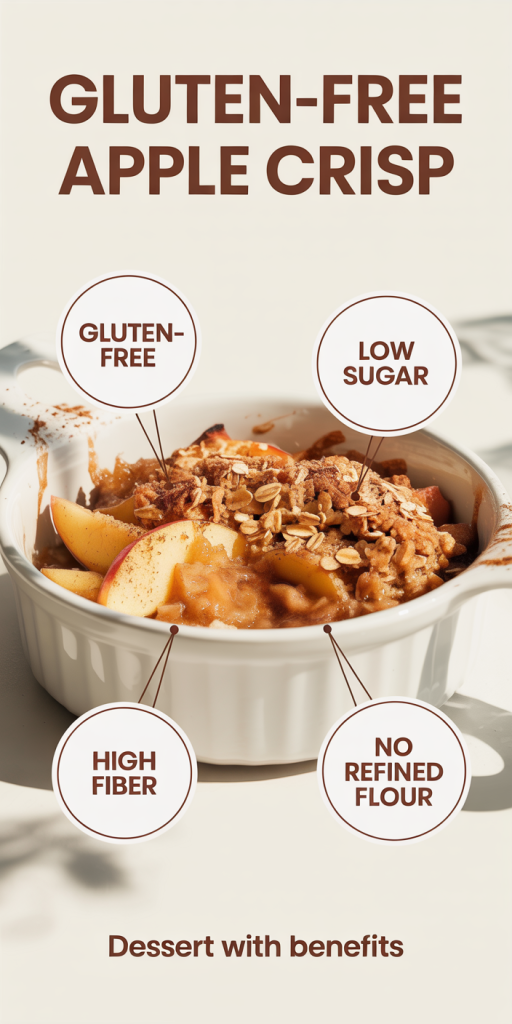 GLUTEN-FREE APPLE CRISP

GLUTEN-FREE

LOW SUGAR

HIGH FIBER

NO REFINED FLOUR

Dessert with benefits