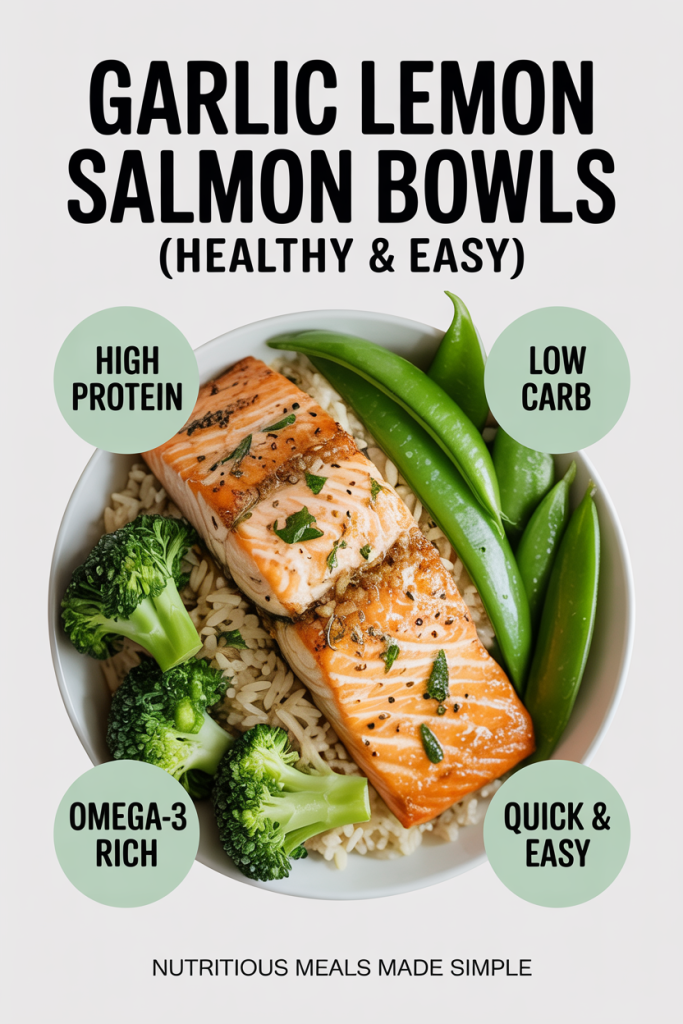 GARLIC LEMON SALMON BOWLS
(HEALTHY & EASY)

HIGH PROTEIN

LOW CARB

OMEGA-3 RICH

QUICK & EASY

NUTRITIOUS MEALS MADE SIMPLE