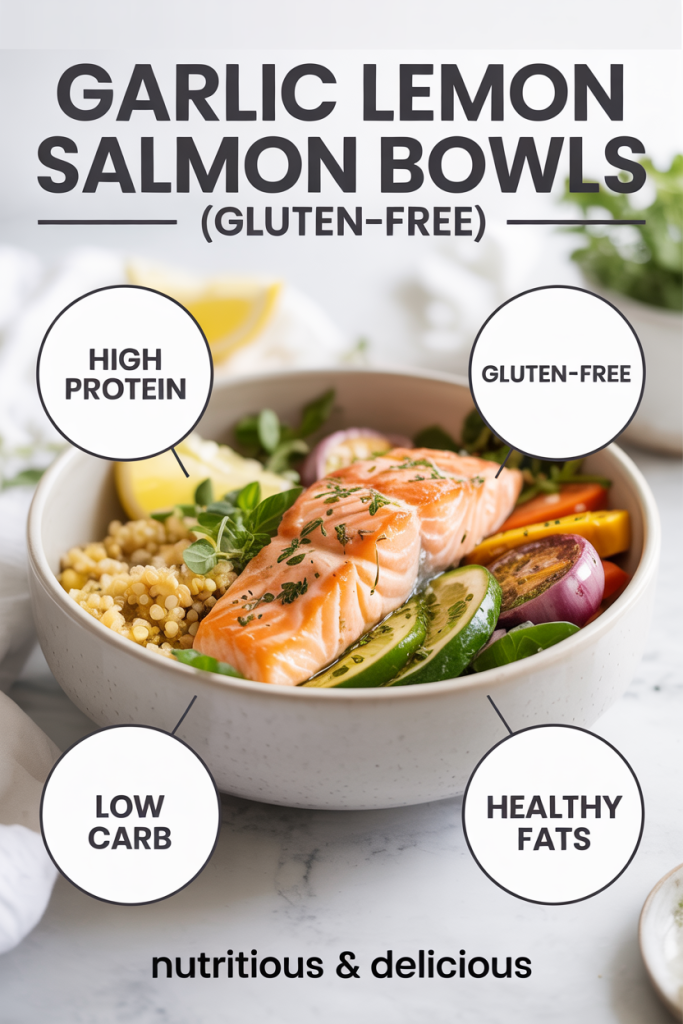 GARLIC LEMON SALMON BOWLS
(GLUTEN-FREE)

HIGH PROTEIN

GLUTEN-FREE

LOW CARB

HEALTHY FATS

nutritious & delicious