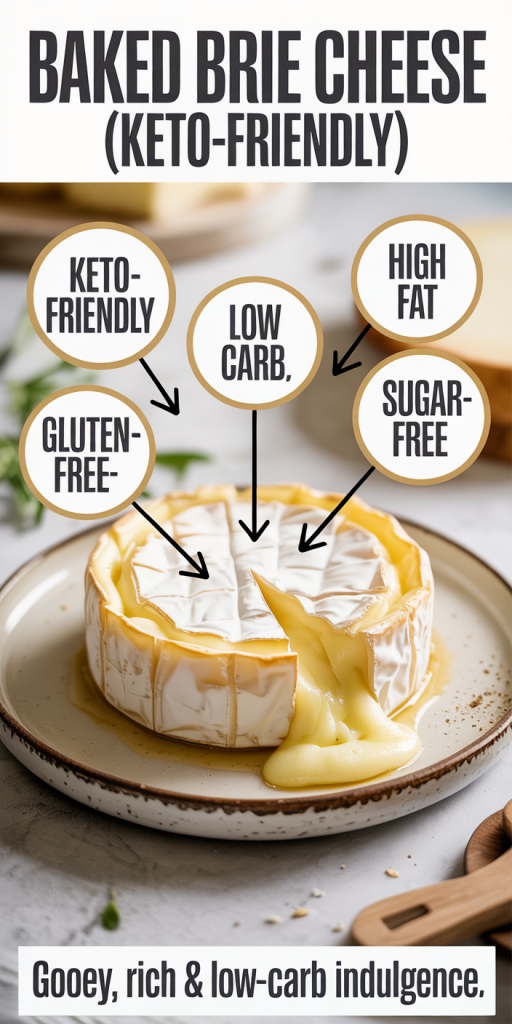 BAKED BRIE CHEESE (KETO-FRIENDLY)

KETO-FRIENDLY

LOW CARB,

HIGH FAT

GLUTEN-FREE-

SUGAR-FREE

Gooey, rich & low-carb indulgence.