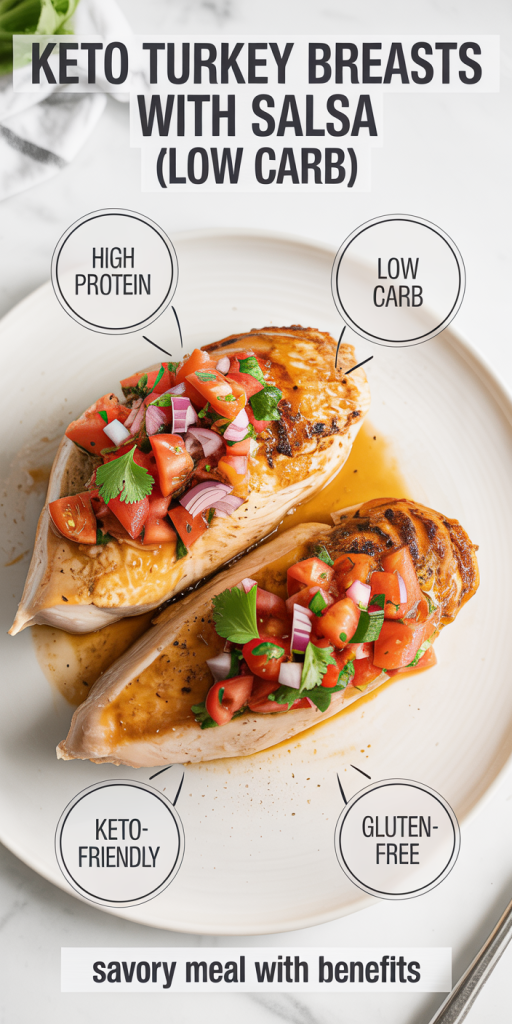 KETO TURKEY BREASTS WITH SALSA (LOW CARB)

HIGH PROTEIN

LOW CARB

KETO-FRIENDLY

GLUTEN-FREE

savory meal with benefits