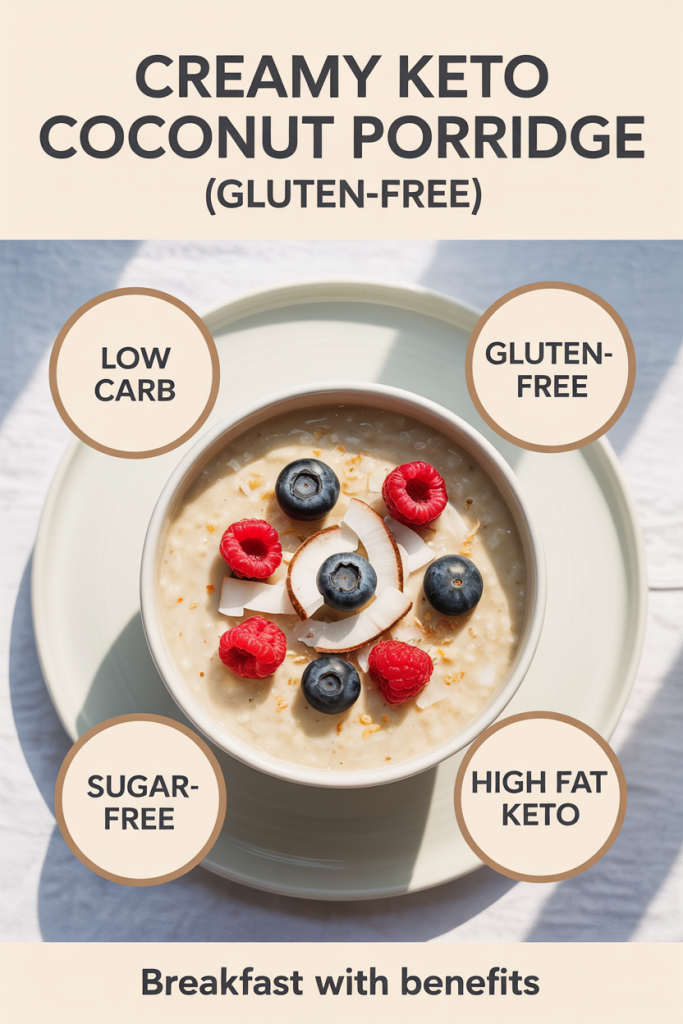 CREAMY KETO COCONUT PORRIDGE (GLUTEN-FREE)

LOW CARB

GLUTEN-FREE

SUGAR-FREE

HIGH FAT KETO

Breakfast with benefits