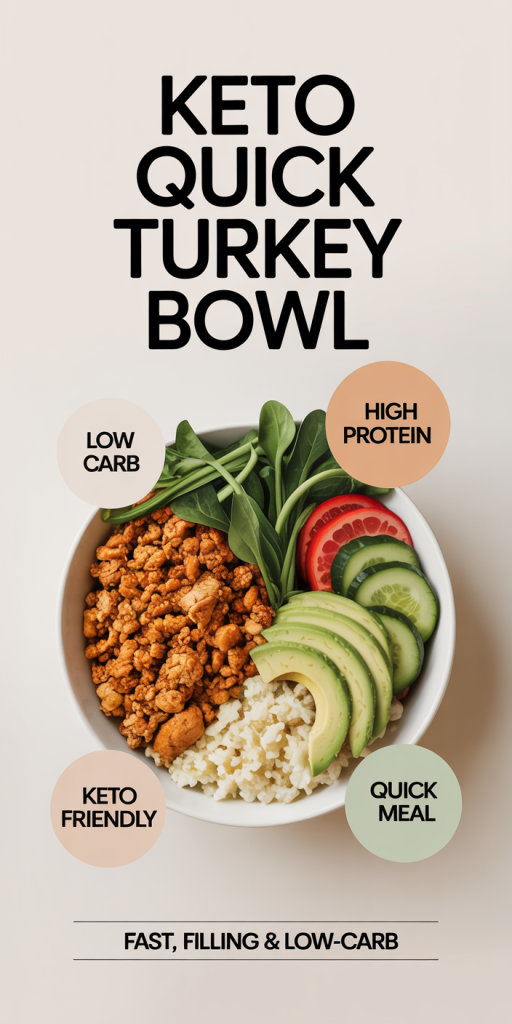 KETO QUICK TURKEY BOWL

LOW CARB

HIGH PROTEIN

KETO FRIENDLY

QUICK MEAL

FAST, FILLING & LOW-CARB