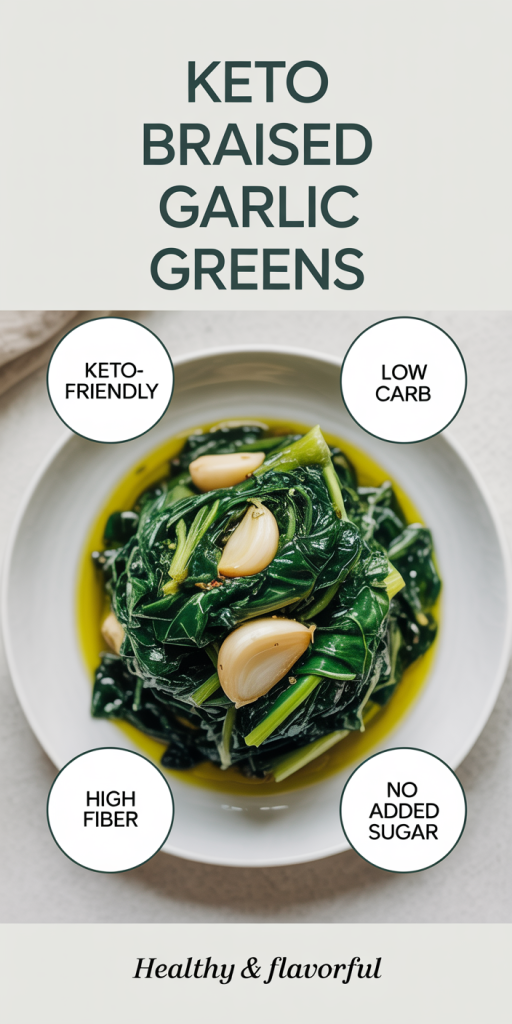 KETO BRAISED GARLIC GREENS

KETO-FRIENDLY

LOW CARB

HIGH FIBER

NO ADDED SUGAR

Healthy & flavorful