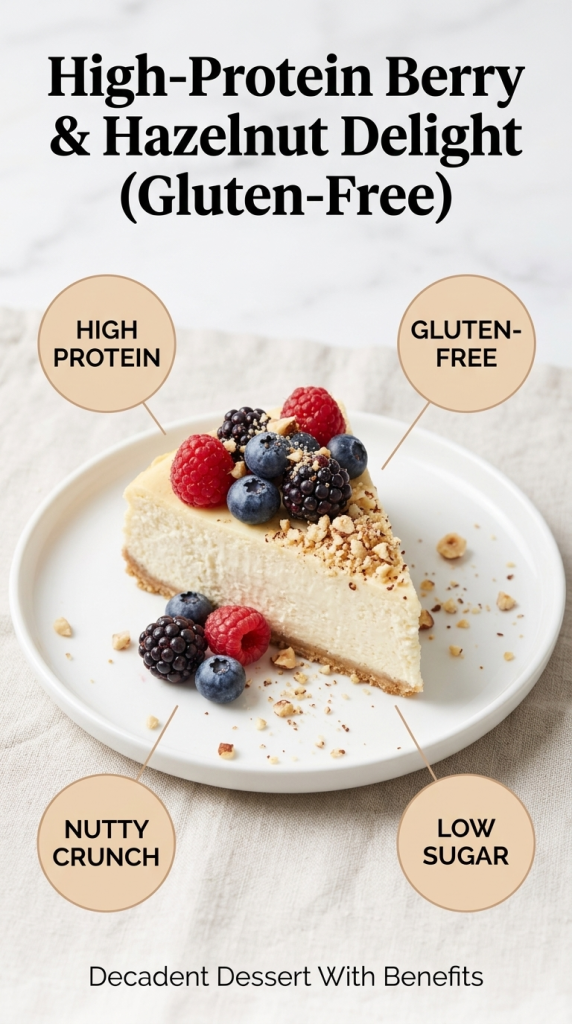 High-Protein Berry & Hazelnut Delight (Gluten-Free)

HIGH PROTEIN

GLUTEN-FREE

NUTTY CRUNCH

LOW SUGAR

Decadent Dessert With Benefits