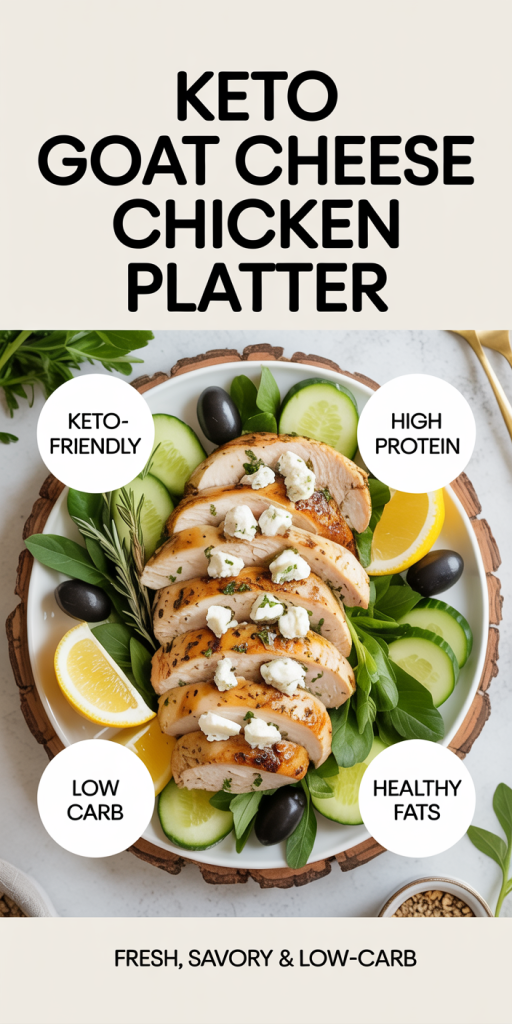 KETO GOAT CHEESE CHICKEN PLATTER

KETO-FRIENDLY

HIGH PROTEIN

LOW CARB

HEALTHY FATS

FRESH, SAVORY & LOW-CARB