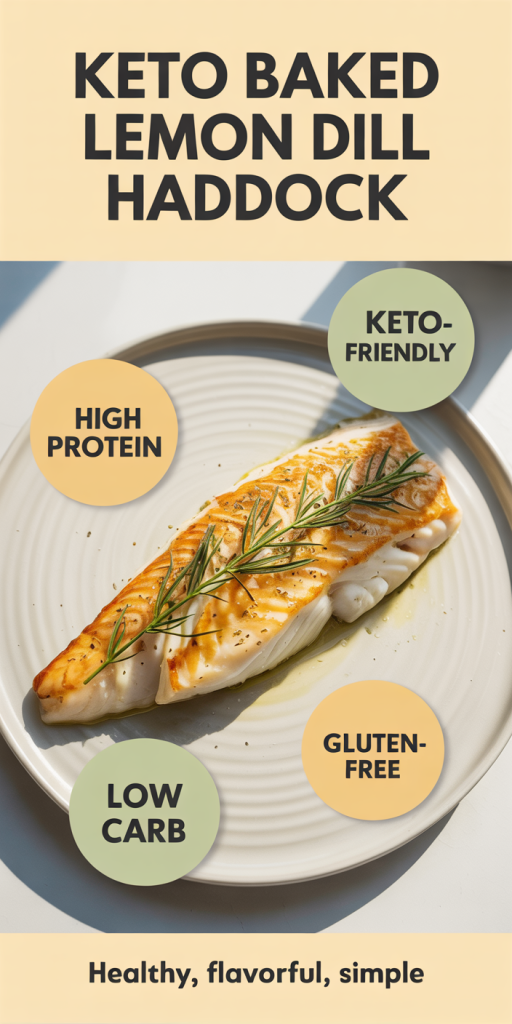 KETO BAKED LEMON DILL HADDOCK

KETO-FRIENDLY

HIGH PROTEIN

GLUTEN-FREE

LOW CARB

Healthy, flavorful, simple