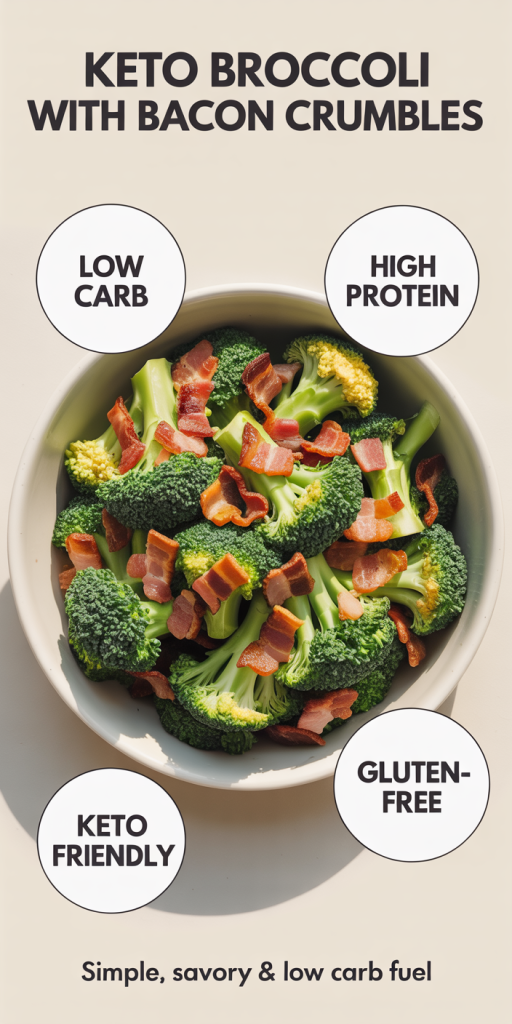 KETO BROCCOLI WITH BACON CRUMBLES

LOW CARB

HIGH PROTEIN

GLUTEN-FREE

KETO FRIENDLY

Simple, savory & low carb fuel